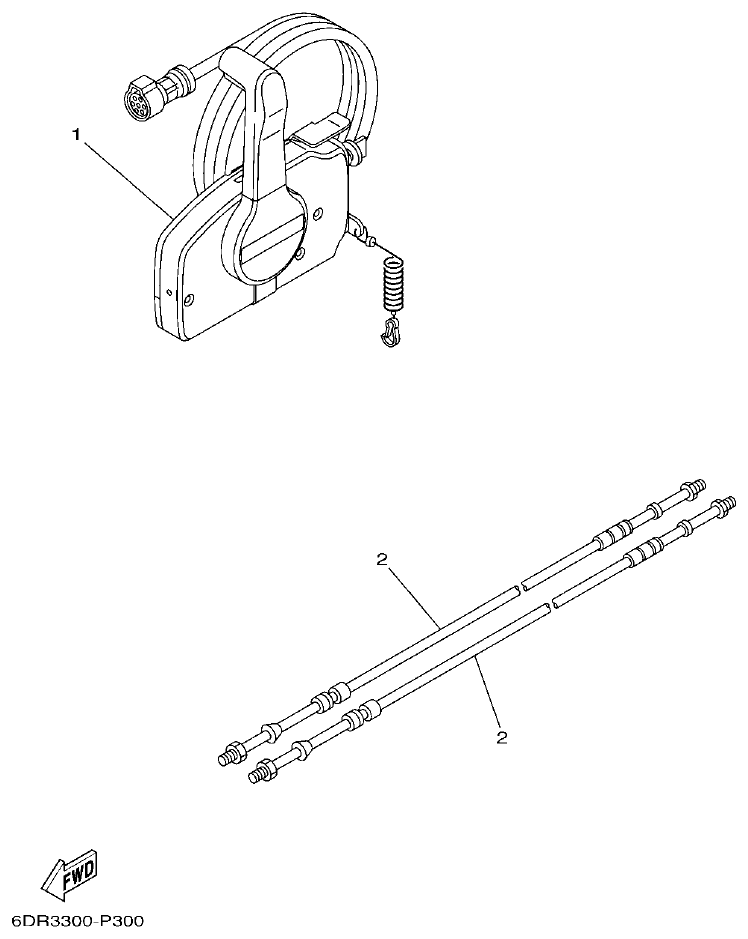 1

2

2

FWD

6DR3300-P300